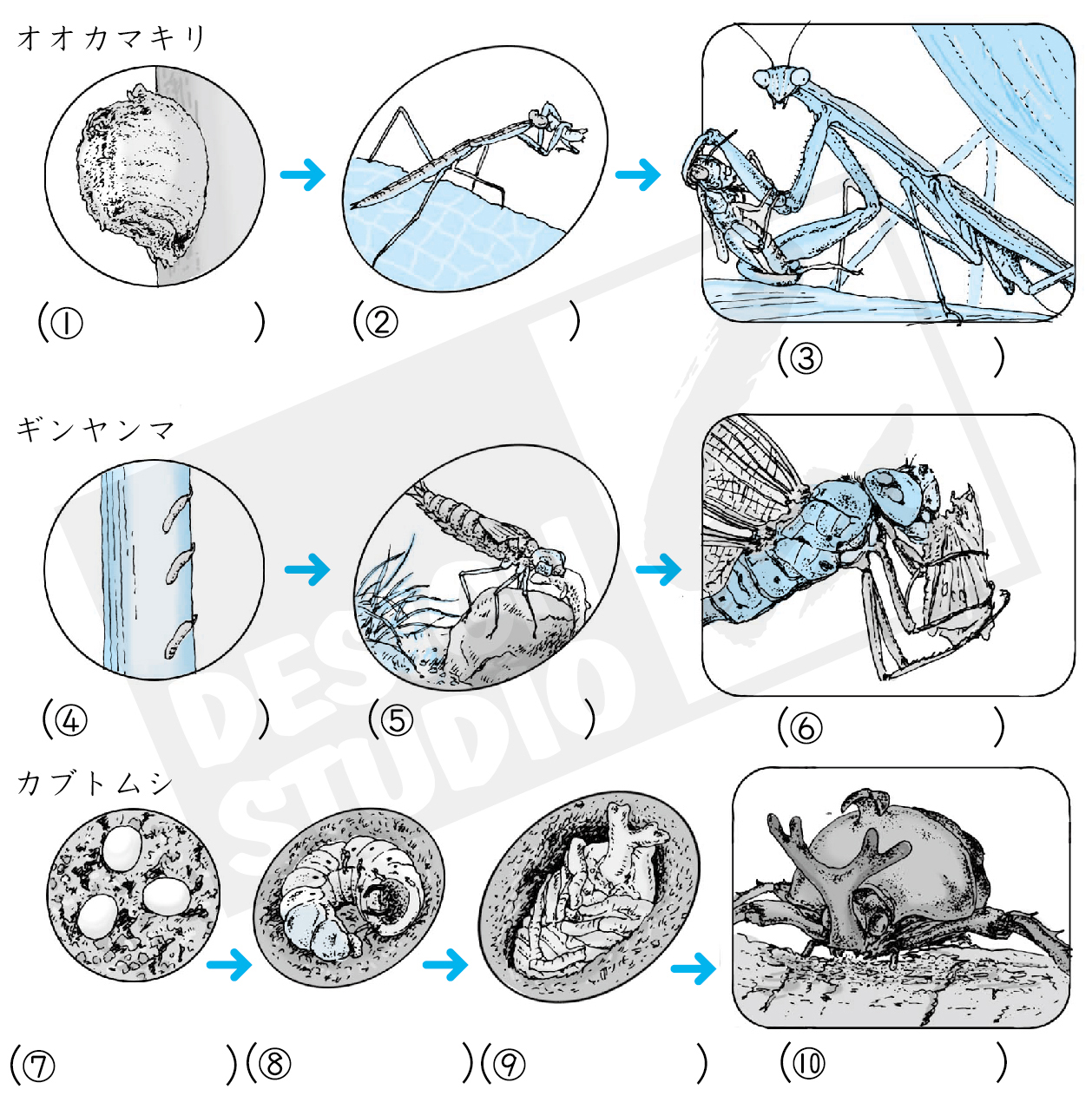 オオカマキリ

(① )

(② )

(③ )

ギンヤンマ

(④ )

(⑤ )

(⑥ )

カブトムシ

(⑦ )

(⑧ )

(⑨ )

(⑩ )

DESIGN STUDIO